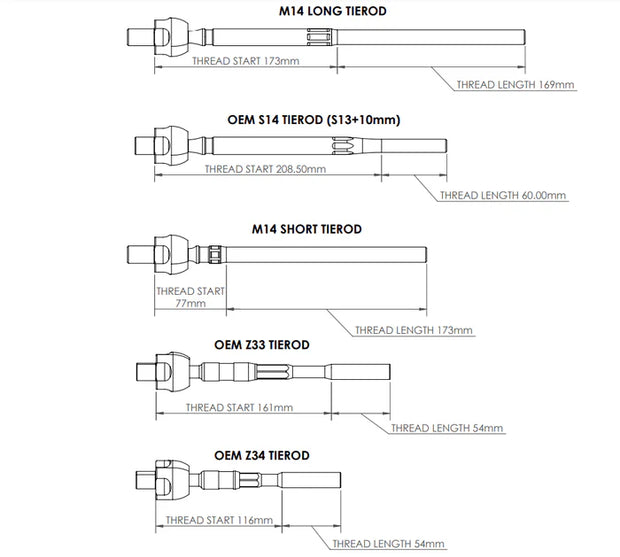 M14 LONG TIEROD

THREAD START 173mm

THREAD LENGTH 169mm

OEM S14 TIEROD (S13+10mm)

THREAD START 208.50mm

THREAD LENGTH 60.00mm

M14 SHORT TIEROD

THREAD START 77mm

THREAD LENGTH 173mm

OEM Z33 TIEROD

THREAD START 161mm

THREAD LENGTH 54mm

OEM Z34 TIEROD

THREAD START 116mm

THREAD LENGTH 54mm