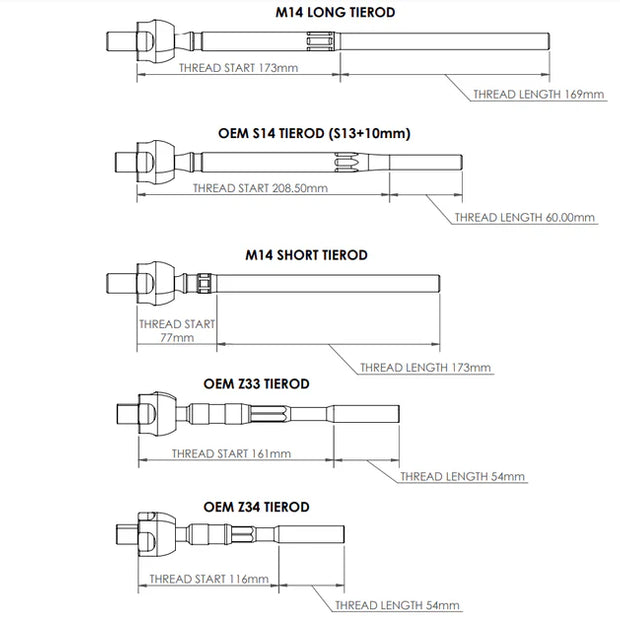 M14 LONG TIEROD

THREAD START 173mm

THREAD LENGTH 169mm

OEM S14 TIEROD (S13+10mm)

THREAD START 208.50mm

THREAD LENGTH 60.00mm

M14 SHORT TIEROD

THREAD START 77mm

THREAD LENGTH 173mm

OEM Z33 TIEROD

THREAD START 161mm

THREAD LENGTH 54mm

OEM Z34 TIEROD

THREAD START 116mm

THREAD LENGTH 54mm