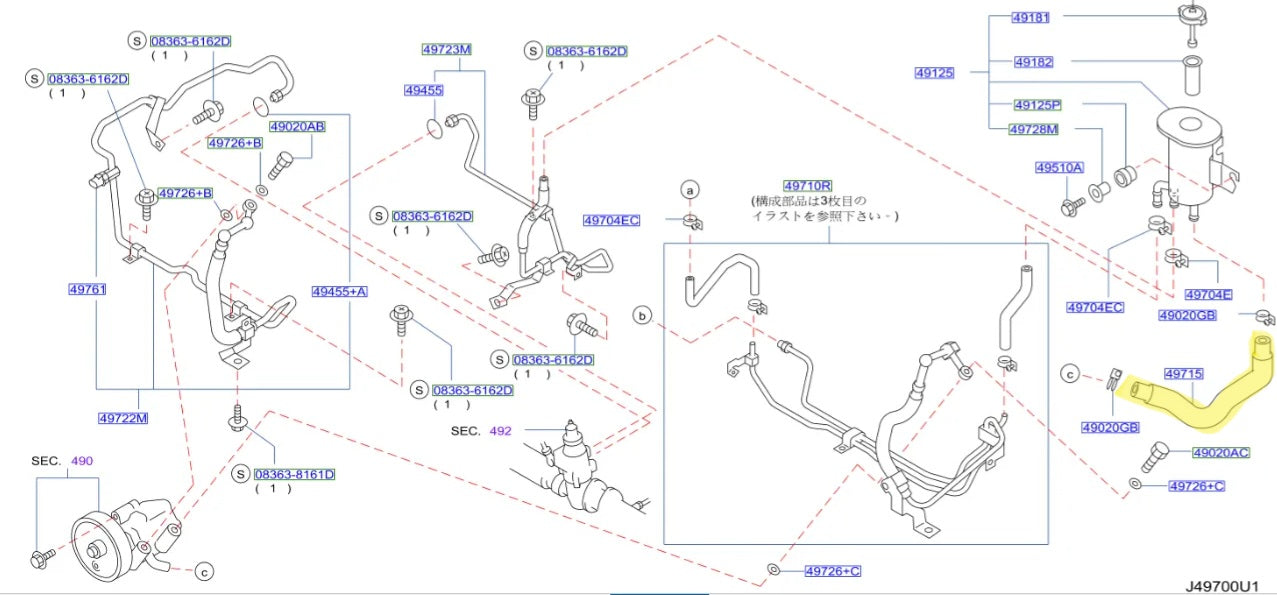 S 08363-6162D
( 1 )

S 08363-6162D
( 1 )

49020AB

49726+B

49726+B

49761

49455+A

49722M

S 08363-8161D
( 1 )

SEC. 490

c

49723M

49455

S 08363-6162D
( 1 )

S 08363-6162D
( 1 )

49704EC

S 08363-6162D
( 1 )

S 08363-6162D
( 1 )

SEC. 492

a

49710R
(構成部品は3枚目の
イラストを参照下さい。)

b

49726+C

49181

49182

49125

49125P

49728M

49510A

49704EC

49704E

49020GB

c

49715

49020GB

49020AC

49726+C

J49700U1